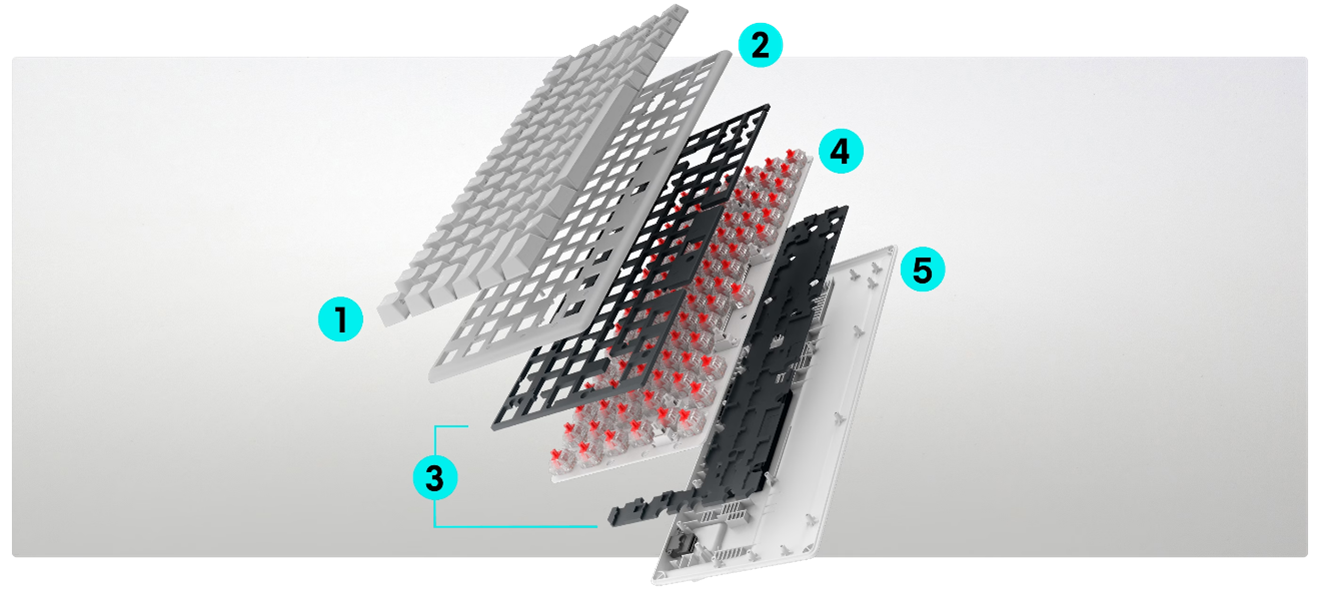 2
4
5
1
3